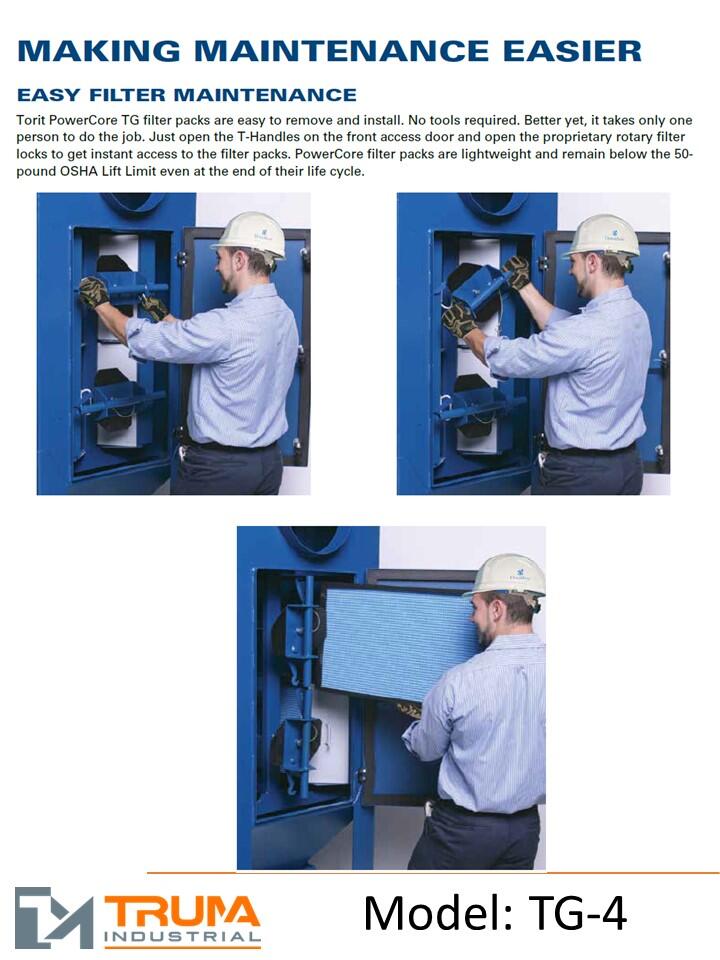 MAKING MAINTENANCE EASIER

EASY FILTER MAINTENANCE

Torit PowerCore TG filter packs are easy to remove and install. No tools required. Better yet, it takes only one person to do the job. Just open the T-Handles on the front access door and open the proprietary rotary filter locks to get instant access to the filter packs. PowerCore filter packs are lightweight and remain below the 50-pound OSHA Lift Limit even at the end of their life cycle.

TRUMA INDUSTRIAL

Model: TG-4