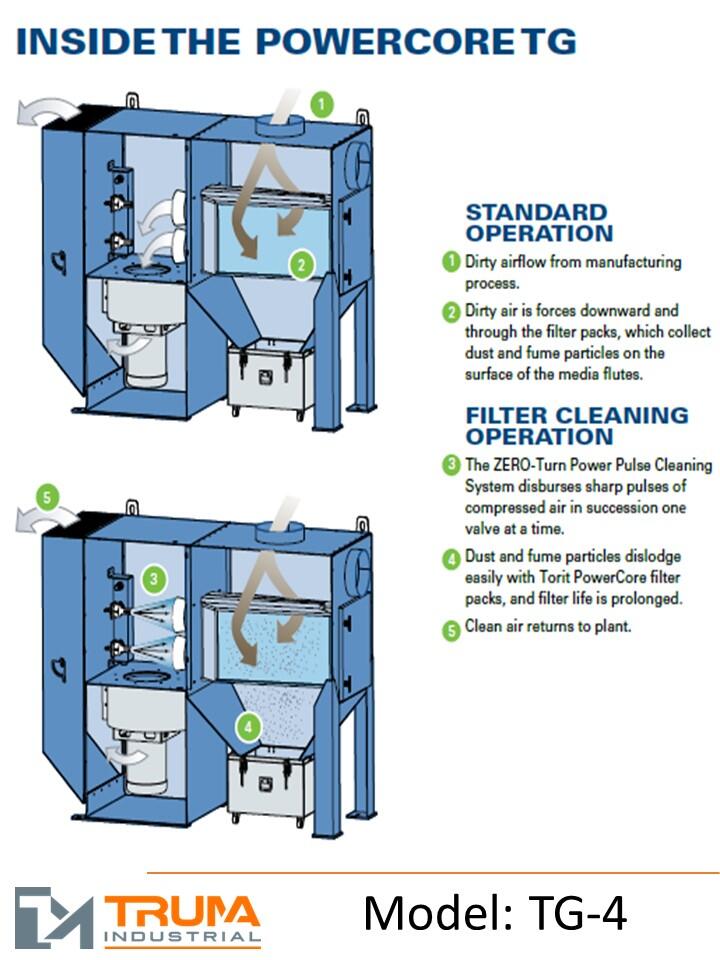 INSIDE THE POWERCORE TG

1

2

STANDARD OPERATION

1 Dirty airflow from manufacturing process.

2 Dirty air is forces downward and through the filter packs, which collect dust and fume particles on the surface of the media flutes.

FILTER CLEANING OPERATION

3 The ZERO-Turn Power Pulse Cleaning System disburses sharp pulses of compressed air in succession one valve at a time.

4 Dust and fume particles dislodge easily with Torit PowerCore filter packs, and filter life is prolonged.

5 Clean air returns to plant.

5

3

4

TRUMA INDUSTRIAL

Model: TG-4